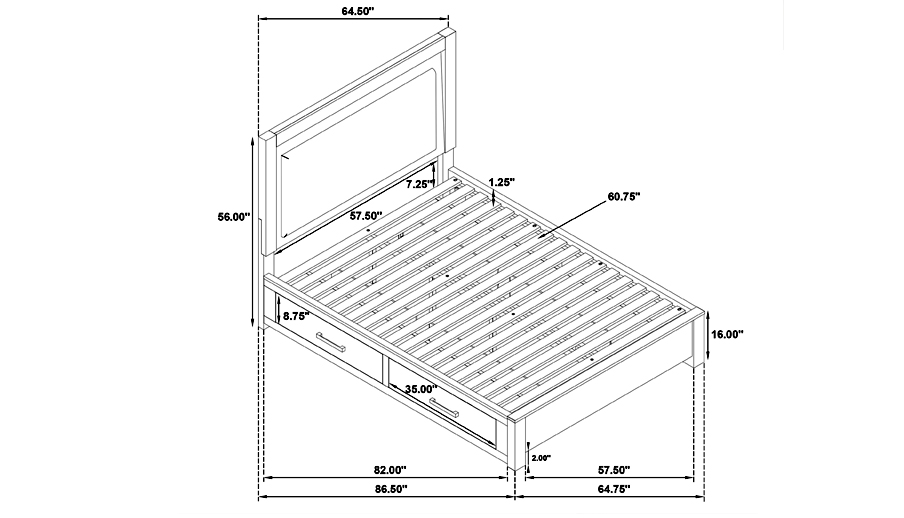 64.50"
7.25"
1.25"
60.75"
56.00"
57.50"
8.75"
16.00"
35.00"
2.00"
82.00"
57.50"
86.50"
64.75"