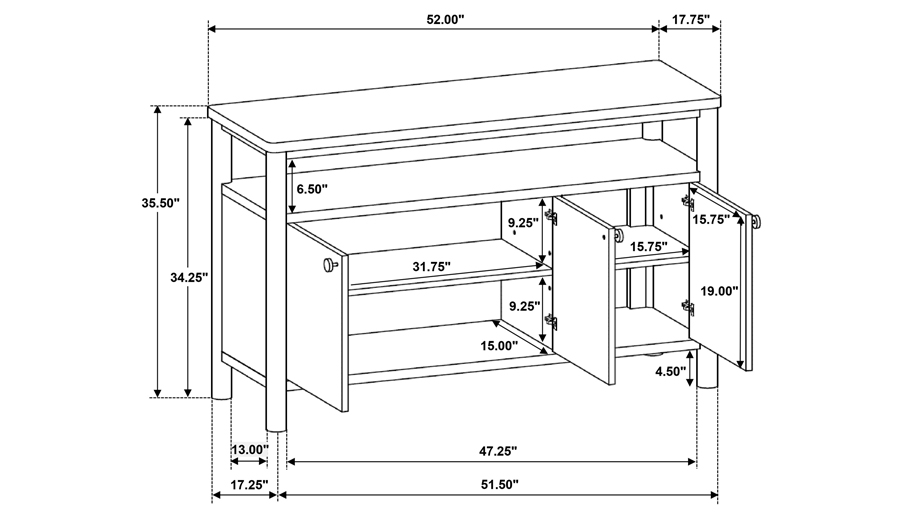 52.00"
17.75"
35.50"
34.25"
6.50"
9.25"
15.75"
15.75"
31.75"
19.00"
9.25"
15.00"
4.50"
13.00"
47.25"
17.25"
51.50"